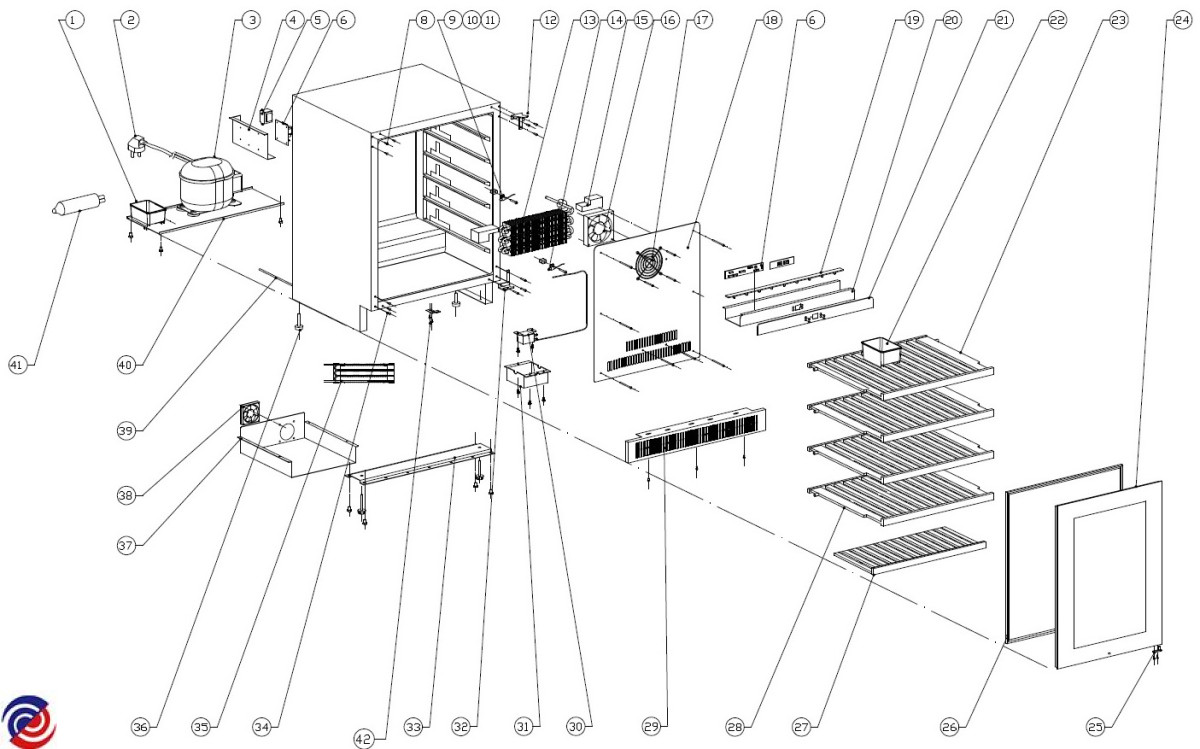 1
2
3
4
5
6
8
9
10
11
12
13
14
15
16
17
18
6
19
20
21
22
23
24
41
40
39
38
37
36
35
34
42
33
32
31
30
29
28
27
26
25